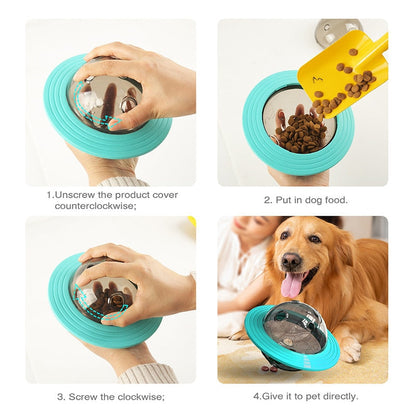 1.Unscrew the product cover counterclockwise;

2. Put in dog food.

3. Screw the clockwise;

4.Give it to pet directly.