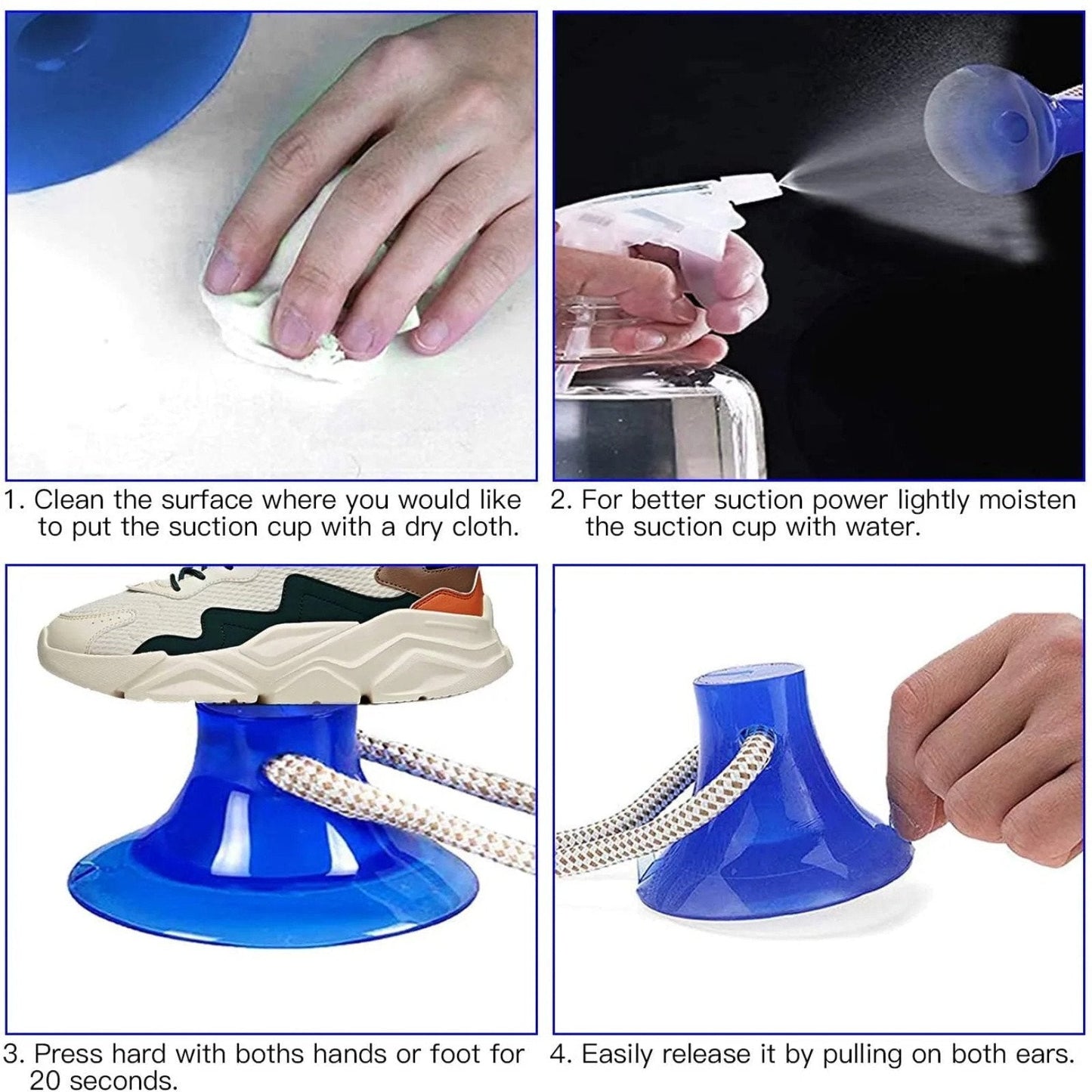 1. Clean the surface where you would like to put the suction cup with a dry cloth.

2. For better suction power lightly moisten the suction cup with water.

3. Press hard with boths hands or foot for 20 seconds.

4. Easily release it by pulling on both ears.